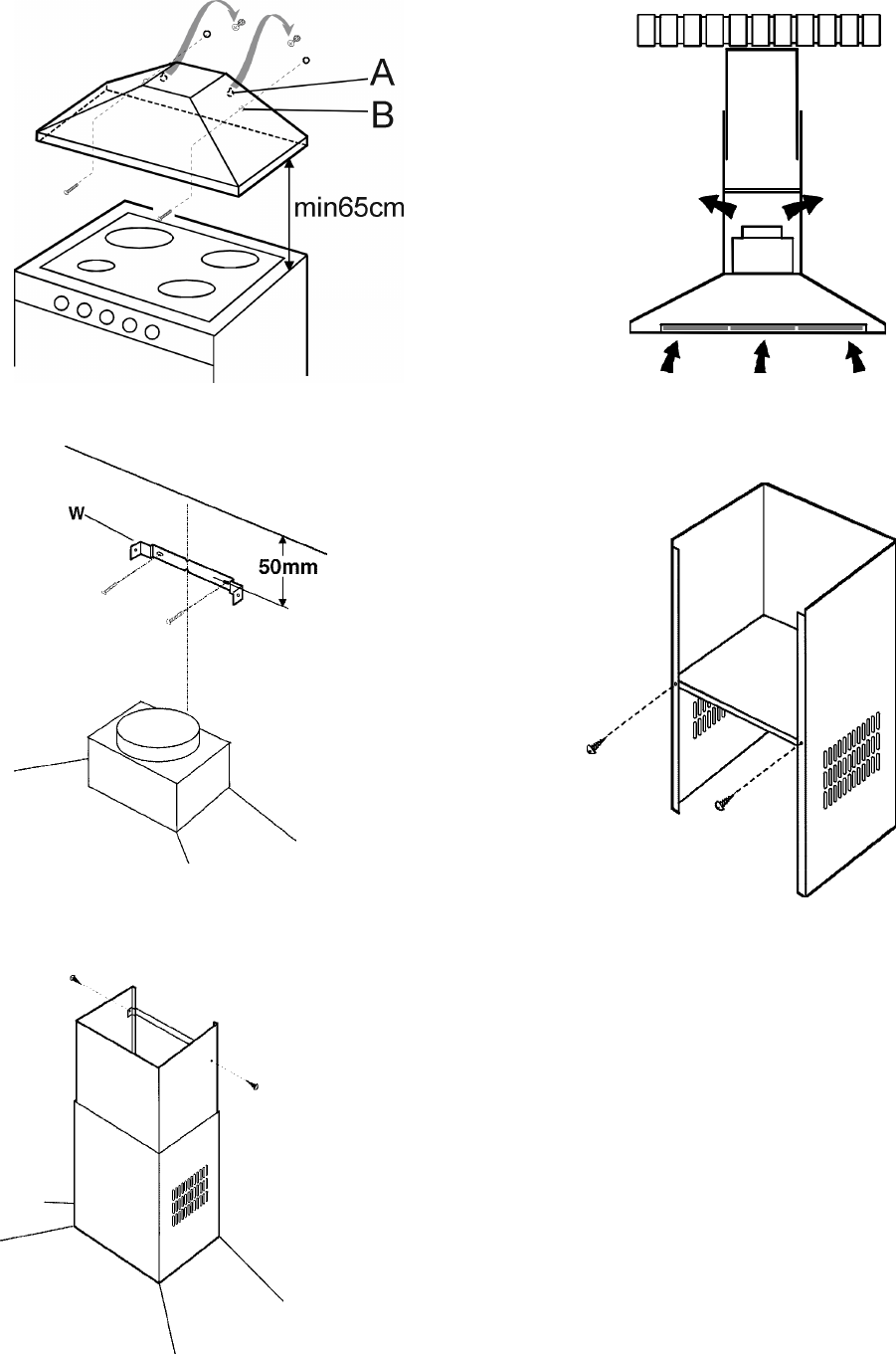 A
B
min65cm

W
50mm